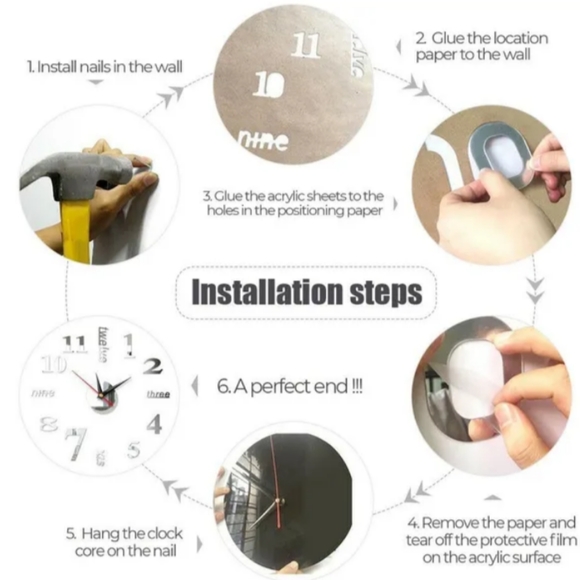 1. Install nails in the wall

11
10
nine

2. Glue the location paper to the wall

3. Glue the acrylic sheets to the holes in the positioning paper

Installation steps

11 twelve 1
10 2
nine three
8 4
7 six 5

6. A perfect end !!!

5. Hang the clock core on the nail

4. Remove the paper and tear off the protective film on the acrylic surface